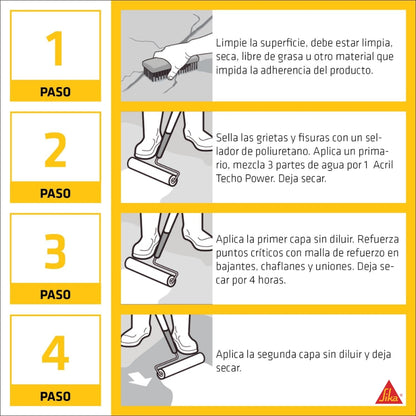 1
PASO

Limpie la superficie, debe estar limpia, seca, libre de grasa u otro material que impida la adherencia del producto.

2
PASO

Sella las grietas y fisuras con un sellador de poliuretano. Aplica un primario, mezcla 3 partes de agua por 1 Acril Techo Power. Deja secar.

3
PASO

Aplica la primer capa sin diluir. Refuerza puntos críticos con malla de refuerzo en bajantes, chaflanes y uniones. Deja secar por 4 horas.

4
PASO

Aplica la segunda capa sin diluir y deja secar.

Sika